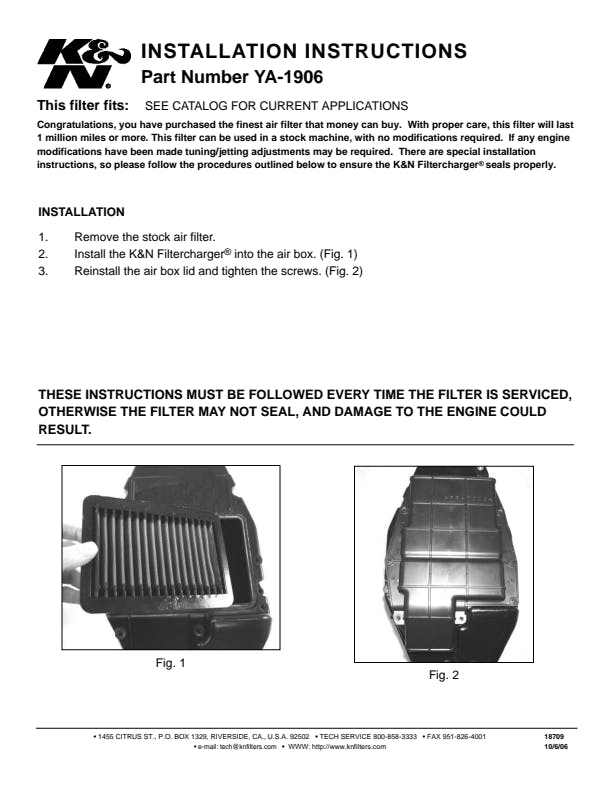 K&N®

INSTALLATION INSTRUCTIONS
Part Number YA-1906

This filter fits: SEE CATALOG FOR CURRENT APPLICATIONS

Congratulations, you have purchased the finest air filter that money can buy. With proper care, this filter will last 1 million miles or more. This filter can be used in a stock machine, with no modifications required. If any engine modifications have been made tuning/jetting adjustments may be required. There are special installation instructions, so please follow the procedures outlined below to ensure the K&N Filtercharger® seals properly.

INSTALLATION

1. Remove the stock air filter.
2. Install the K&N Filtercharger® into the air box. (Fig. 1)
3. Reinstall the air box lid and tighten the screws. (Fig. 2)

THESE INSTRUCTIONS MUST BE FOLLOWED EVERY TIME THE FILTER IS SERVICED, OTHERWISE THE FILTER MAY NOT SEAL, AND DAMAGE TO THE ENGINE COULD RESULT.

Fig. 1

Fig. 2

• 1455 CITRUS ST., P.O. BOX 1329, RIVERSIDE, CA., U.S.A. 92502 • TECH SERVICE 800-858-3333 • FAX 951-826-4001
• e-mail: tech@knfilters.com • WWW: http://www.knfilters.com

18709
10/6/06