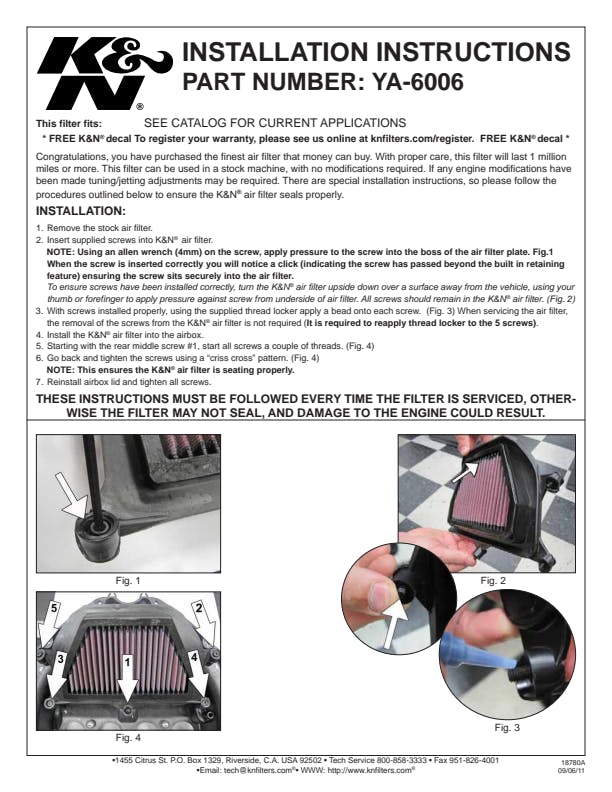 K&N®

INSTALLATION INSTRUCTIONS
PART NUMBER: YA-6006

This filter fits: SEE CATALOG FOR CURRENT APPLICATIONS

* FREE K&N® decal To register your warranty, please see us online at knfilters.com/register. FREE K&N® decal *

Congratulations, you have purchased the finest air filter that money can buy. With proper care, this filter will last 1 million miles or more. This filter can be used in a stock machine, with no modifications required. If any engine modifications have been made tuning/jetting adjustments may be required. There are special installation instructions, so please follow the procedures outlined below to ensure the K&N® air filter seals properly.

INSTALLATION:

1. Remove the stock air filter.
2. Insert supplied screws into K&N® air filter.
NOTE: Using an allen wrench (4mm) on the screw, apply pressure to the screw into the boss of the air filter plate. Fig.1 When the screw is inserted correctly you will notice a click (indicating the screw has passed beyond the built in retaining feature) ensuring the screw sits securely into the air filter.
To ensure screws have been installed correctly, turn the K&N® air filter upside down over a surface away from the vehicle, using your thumb or forefinger to apply pressure against screw from underside of air filter. All screws should remain in the K&N® air filter. (Fig. 2)
3. With screws installed properly, using the supplied thread locker apply a bead onto each screw. (Fig. 3) When servicing the air filter, the removal of the screws from the K&N® air filter is not required (It is required to reapply thread locker to the 5 screws).
4. Install the K&N® air filter into the airbox.
5. Starting with the rear middle screw #1, start all screws a couple of threads. (Fig. 4)
6. Go back and tighten the screws using a "criss cross" pattern. (Fig. 4)
NOTE: This ensures the K&N® air filter is seating properly.
7. Reinstall airbox lid and tighten all screws.

THESE INSTRUCTIONS MUST BE FOLLOWED EVERY TIME THE FILTER IS SERVICED, OTHERWISE THE FILTER MAY NOT SEAL, AND DAMAGE TO THE ENGINE COULD RESULT.

Fig. 1

Fig. 2

5 2 3 1 4

Fig. 4

Fig. 3

•1455 Citrus St. P.O. Box 1329, Riverside, C.A. USA 92502 • Tech Service 800-858-3333 • Fax 951-826-4001
•Email: tech@knfilters.com®• WWW: http://www.knfilters.com®

18780A
09/06/11