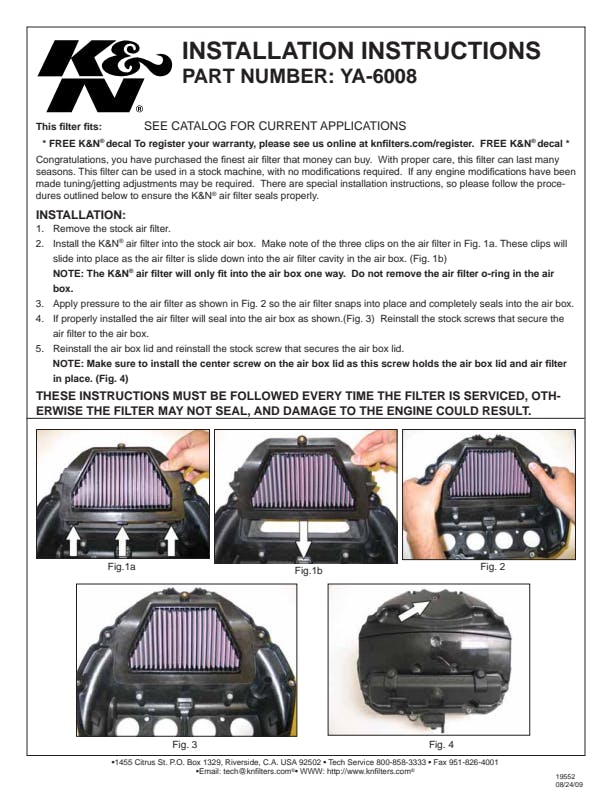 K&N®

INSTALLATION INSTRUCTIONS
PART NUMBER: YA-6008

This filter fits: SEE CATALOG FOR CURRENT APPLICATIONS

* FREE K&N® decal To register your warranty, please see us online at knfilters.com/register. FREE K&N® decal *

Congratulations, you have purchased the finest air filter that money can buy. With proper care, this filter can last many seasons. This filter can be used in a stock machine, with no modifications required. If any engine modifications have been made tuning/jetting adjustments may be required. There are special installation instructions, so please follow the procedures outlined below to ensure the K&N® air filter seals properly.

INSTALLATION:
1. Remove the stock air filter.
2. Install the K&N® air filter into the stock air box. Make note of the three clips on the air filter in Fig. 1a. These clips will slide into place as the air filter is slide down into the air filter cavity in the air box. (Fig. 1b)
NOTE: The K&N® air filter will only fit into the air box one way. Do not remove the air filter o-ring in the air box.
3. Apply pressure to the air filter as shown in Fig. 2 so the air filter snaps into place and completely seals into the air box.
4. If properly installed the air filter will seal into the air box as shown.(Fig. 3) Reinstall the stock screws that secure the air filter to the air box.
5. Reinstall the air box lid and reinstall the stock screw that secures the air box lid.
NOTE: Make sure to install the center screw on the air box lid as this screw holds the air box lid and air filter in place. (Fig. 4)

THESE INSTRUCTIONS MUST BE FOLLOWED EVERY TIME THE FILTER IS SERVICED, OTHERWISE THE FILTER MAY NOT SEAL, AND DAMAGE TO THE ENGINE COULD RESULT.

Fig.1a

Fig.1b

Fig. 2

Fig. 3

Fig. 4

•1455 Citrus St. P.O. Box 1329, Riverside, C.A. USA 92502 • Tech Service 800-858-3333 • Fax 951-826-4001
•Email: tech@knfilters.com®• WWW: http://www.knfilters.com®

19552
08/24/09