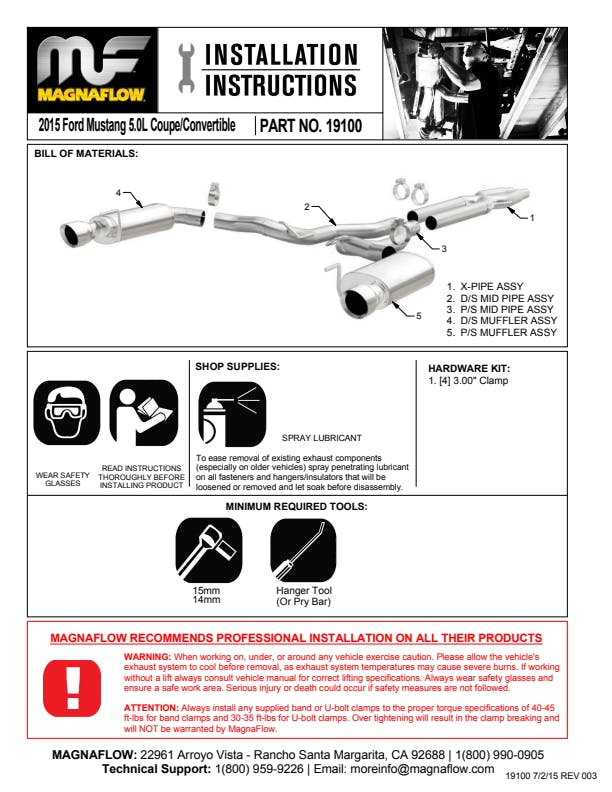 MAGNAFLOW

INSTALLATION INSTRUCTIONS

2015 Ford Mustang 5.0L Coupe/Convertible | PART NO. 19100

BILL OF MATERIALS:

4
2
1
3
5

1. X-PIPE ASSY
2. D/S MID PIPE ASSY
3. P/S MID PIPE ASSY
4. D/S MUFFLER ASSY
5. P/S MUFFLER ASSY

WEAR SAFETY GLASSES

READ INSTRUCTIONS THOROUGHLY BEFORE INSTALLING PRODUCT

SHOP SUPPLIES:

SPRAY LUBRICANT

To ease removal of existing exhaust components (especially on older vehicles) spray penetrating lubricant on all fasteners and hangers/insulators that will be loosened or removed and let soak before disassembly.

HARDWARE KIT:
1. [4] 3.00" Clamp

MINIMUM REQUIRED TOOLS:

15mm
14mm

Hanger Tool
(Or Pry Bar)

MAGNAFLOW RECOMMENDS PROFESSIONAL INSTALLATION ON ALL THEIR PRODUCTS

WARNING: When working on, under, or around any vehicle exercise caution. Please allow the vehicle's exhaust system to cool before removal, as exhaust system temperatures may cause severe burns. If working without a lift always consult vehicle manual for correct lifting specifications. Always wear safety glasses and ensure a safe work area. Serious injury or death could occur if safety measures are not followed.

ATTENTION: Always install any supplied band or U-bolt clamps to the proper torque specifications of 40-45 ft-lbs for band clamps and 30-35 ft-lbs for U-bolt clamps. Over tightening will result in the clamp breaking and will NOT be warranted by MagnaFlow.

MAGNAFLOW: 22961 Arroyo Vista - Rancho Santa Margarita, CA 92688 | 1(800) 990-0905
Technical Support: 1(800) 959-9226 | Email: moreinfo@magnaflow.com

19100 7/2/15 REV 003