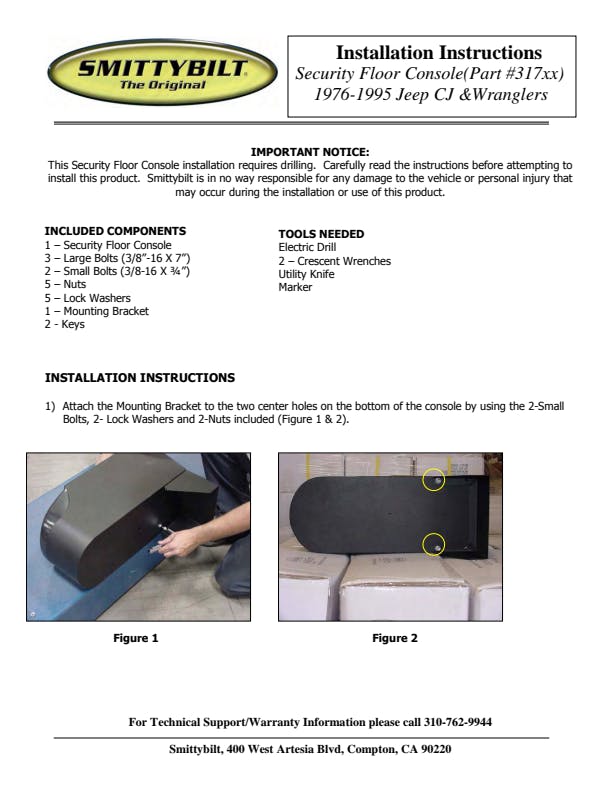 SMITTYBILT
The Original

Installation Instructions
Security Floor Console(Part #317xx)
1976-1995 Jeep CJ &Wranglers

IMPORTANT NOTICE:
This Security Floor Console installation requires drilling. Carefully read the instructions before attempting to install this product. Smittybilt is in no way responsible for any damage to the vehicle or personal injury that may occur during the installation or use of this product.

INCLUDED COMPONENTS
1 – Security Floor Console
3 – Large Bolts (3/8"-16 X 7")
2 – Small Bolts (3/8-16 X ¾")
5 – Nuts
5 – Lock Washers
1 – Mounting Bracket
2 - Keys

TOOLS NEEDED
Electric Drill
2 – Crescent Wrenches
Utility Knife
Marker

INSTALLATION INSTRUCTIONS

1) Attach the Mounting Bracket to the two center holes on the bottom of the console by using the 2-Small Bolts, 2- Lock Washers and 2-Nuts included (Figure 1 & 2).

Figure 1

Figure 2

For Technical Support/Warranty Information please call 310-762-9944

Smittybilt, 400 West Artesia Blvd, Compton, CA 90220