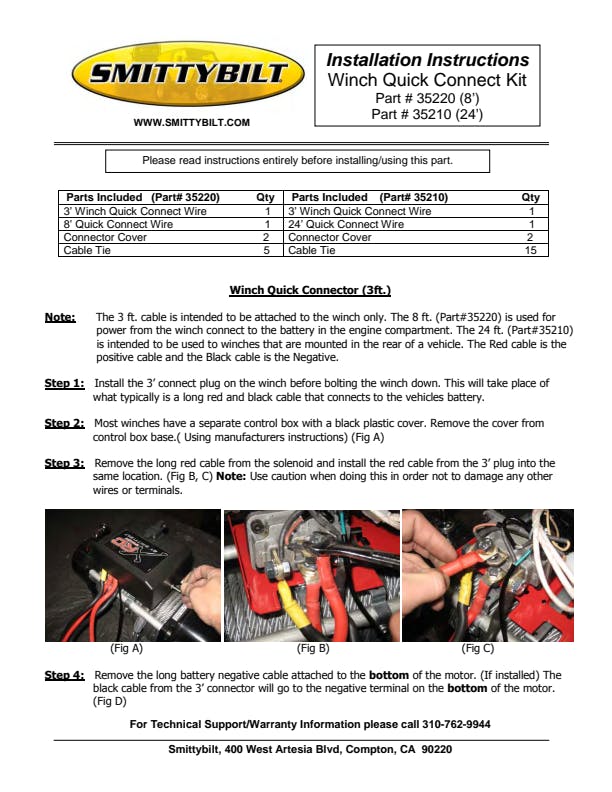 SMITTYBILT

WWW.SMITTYBILT.COM

Installation Instructions
Winch Quick Connect Kit
Part # 35220 (8')
Part # 35210 (24')

Please read instructions entirely before installing/using this part.

| Parts Included (Part# 35220) | Qty | Parts Included (Part# 35210) | Qty |
|---|---|---|---|
| 3' Winch Quick Connect Wire | 1 | 3' Winch Quick Connect Wire | 1 |
| 8' Quick Connect Wire | 1 | 24' Quick Connect Wire | 1 |
| Connector Cover | 2 | Connector Cover | 2 |
| Cable Tie | 5 | Cable Tie | 15 |

Winch Quick Connector (3ft.)

Note: The 3 ft. cable is intended to be attached to the winch only. The 8 ft. (Part#35220) is used for power from the winch connect to the battery in the engine compartment. The 24 ft. (Part#35210) is intended to be used to winches that are mounted in the rear of a vehicle. The Red cable is the positive cable and the Black cable is the Negative.

Step 1: Install the 3' connect plug on the winch before bolting the winch down. This will take place of what typically is a long red and black cable that connects to the vehicles battery.

Step 2: Most winches have a separate control box with a black plastic cover. Remove the cover from control box base.( Using manufacturers instructions) (Fig A)

Step 3: Remove the long red cable from the solenoid and install the red cable from the 3' plug into the same location. (Fig B, C) Note: Use caution when doing this in order not to damage any other wires or terminals.

(Fig A)
(Fig B)
(Fig C)

Step 4: Remove the long battery negative cable attached to the bottom of the motor. (If installed) The black cable from the 3' connector will go to the negative terminal on the bottom of the motor. (Fig D)

For Technical Support/Warranty Information please call 310-762-9944

Smittybilt, 400 West Artesia Blvd, Compton, CA 90220