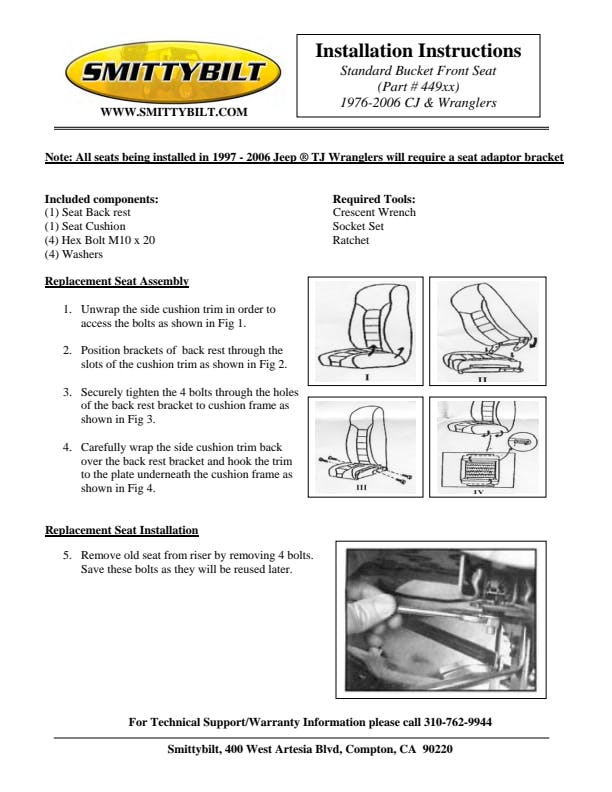 SMITTYBILT

WWW.SMITTYBILT.COM

Installation Instructions

Standard Bucket Front Seat
(Part # 449xx)
1976-2006 CJ & Wranglers

Note: All seats being installed in 1997 - 2006 Jeep ® TJ Wranglers will require a seat adaptor bracket

Included components:
(1) Seat Back rest
(1) Seat Cushion
(4) Hex Bolt M10 x 20
(4) Washers

Required Tools:
Crescent Wrench
Socket Set
Ratchet

Replacement Seat Assembly

1. Unwrap the side cushion trim in order to access the bolts as shown in Fig 1.

2. Position brackets of back rest through the slots of the cushion trim as shown in Fig 2.

3. Securely tighten the 4 bolts through the holes of the back rest bracket to cushion frame as shown in Fig 3.

4. Carefully wrap the side cushion trim back over the back rest bracket and hook the trim to the plate underneath the cushion frame as shown in Fig 4.

I

II

III

IV

Replacement Seat Installation

5. Remove old seat from riser by removing 4 bolts. Save these bolts as they will be reused later.

For Technical Support/Warranty Information please call 310-762-9944

Smittybilt, 400 West Artesia Blvd, Compton, CA 90220