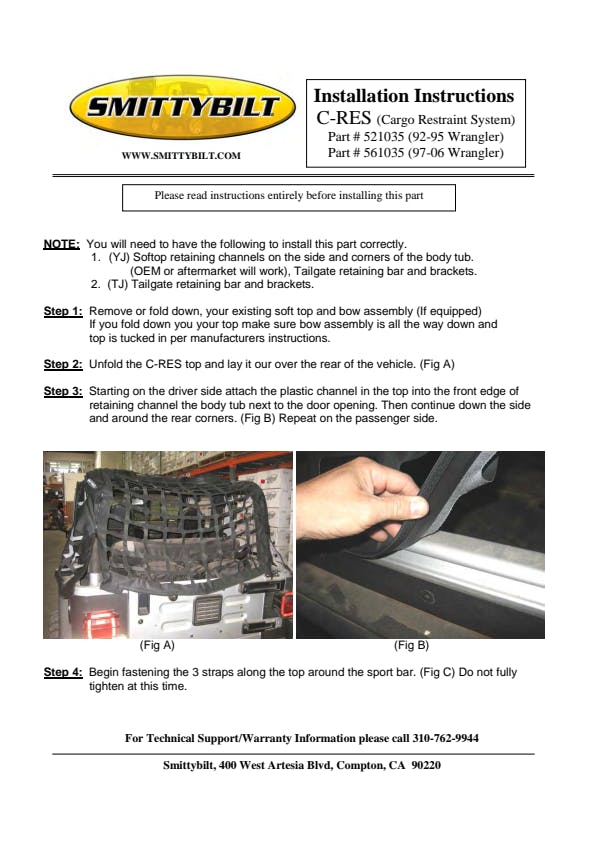 SMITTYBILT

WWW.SMITTYBILT.COM

Installation Instructions
C-RES (Cargo Restraint System)
Part # 521035 (92-95 Wrangler)
Part # 561035 (97-06 Wrangler)

Please read instructions entirely before installing this part

NOTE: You will need to have the following to install this part correctly.
1. (YJ) Softop retaining channels on the side and corners of the body tub. (OEM or aftermarket will work), Tailgate retaining bar and brackets.
2. (TJ) Tailgate retaining bar and brackets.

Step 1: Remove or fold down, your existing soft top and bow assembly (If equipped) If you fold down you your top make sure bow assembly is all the way down and top is tucked in per manufacturers instructions.

Step 2: Unfold the C-RES top and lay it our over the rear of the vehicle. (Fig A)

Step 3: Starting on the driver side attach the plastic channel in the top into the front edge of retaining channel the body tub next to the door opening. Then continue down the side and around the rear corners. (Fig B) Repeat on the passenger side.

(Fig A)

(Fig B)

Step 4: Begin fastening the 3 straps along the top around the sport bar. (Fig C) Do not fully tighten at this time.

For Technical Support/Warranty Information please call 310-762-9944

Smittybilt, 400 West Artesia Blvd, Compton, CA 90220