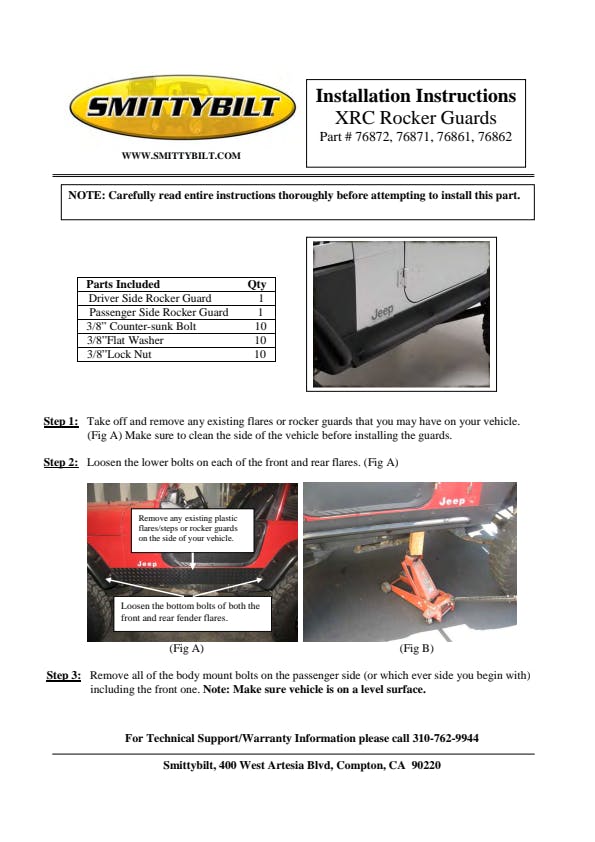 SMITTYBILT

WWW.SMITTYBILT.COM

Installation Instructions
XRC Rocker Guards
Part # 76872, 76871, 76861, 76862

NOTE: Carefully read entire instructions thoroughly before attempting to install this part.

| Parts Included | Qty |
|---|---|
| Driver Side Rocker Guard | 1 |
| Passenger Side Rocker Guard | 1 |
| 3/8" Counter-sunk Bolt | 10 |
| 3/8"Flat Washer | 10 |
| 3/8"Lock Nut | 10 |

Jeep

Step 1: Take off and remove any existing flares or rocker guards that you may have on your vehicle. (Fig A) Make sure to clean the side of the vehicle before installing the guards.

Step 2: Loosen the lower bolts on each of the front and rear flares. (Fig A)

Remove any existing plastic flares/steps or rocker guards on the side of your vehicle.

Jeep

Loosen the bottom bolts of both the front and rear fender flares.

Jeep

(Fig A)

(Fig B)

Step 3: Remove all of the body mount bolts on the passenger side (or which ever side you begin with) including the front one. Note: Make sure vehicle is on a level surface.

For Technical Support/Warranty Information please call 310-762-9944

Smittybilt, 400 West Artesia Blvd, Compton, CA 90220