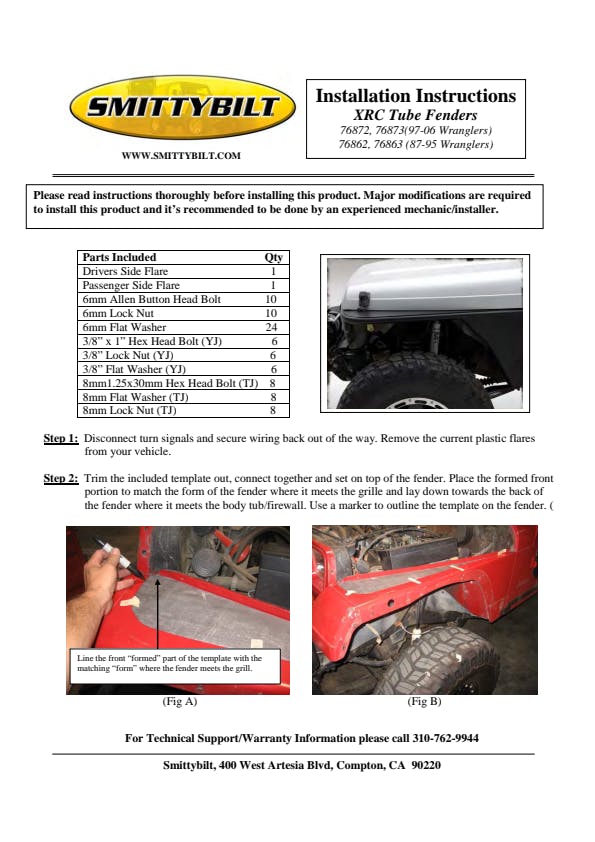 SMITTYBILT

WWW.SMITTYBILT.COM

Installation Instructions
XRC Tube Fenders
76872, 76873(97-06 Wranglers)
76862, 76863 (87-95 Wranglers)

Please read instructions thoroughly before installing this product. Major modifications are required to install this product and it's recommended to be done by an experienced mechanic/installer.

| Parts Included | Qty |
|---|---|
| Drivers Side Flare | 1 |
| Passenger Side Flare | 1 |
| 6mm Allen Button Head Bolt | 10 |
| 6mm Lock Nut | 10 |
| 6mm Flat Washer | 24 |
| 3/8" x 1" Hex Head Bolt (YJ) | 6 |
| 3/8" Lock Nut (YJ) | 6 |
| 3/8" Flat Washer (YJ) | 6 |
| 8mm1.25x30mm Hex Head Bolt (TJ) | 8 |
| 8mm Flat Washer (TJ) | 8 |
| 8mm Lock Nut (TJ) | 8 |

Step 1: Disconnect turn signals and secure wiring back out of the way. Remove the current plastic flares from your vehicle.

Step 2: Trim the included template out, connect together and set on top of the fender. Place the formed front portion to match the form of the fender where it meets the grille and lay down towards the back of the fender where it meets the body tub/firewall. Use a marker to outline the template on the fender. (

Line the front "formed" part of the template with the matching "form" where the fender meets the grill.

(Fig A)

(Fig B)

For Technical Support/Warranty Information please call 310-762-9944

Smittybilt, 400 West Artesia Blvd, Compton, CA 90220