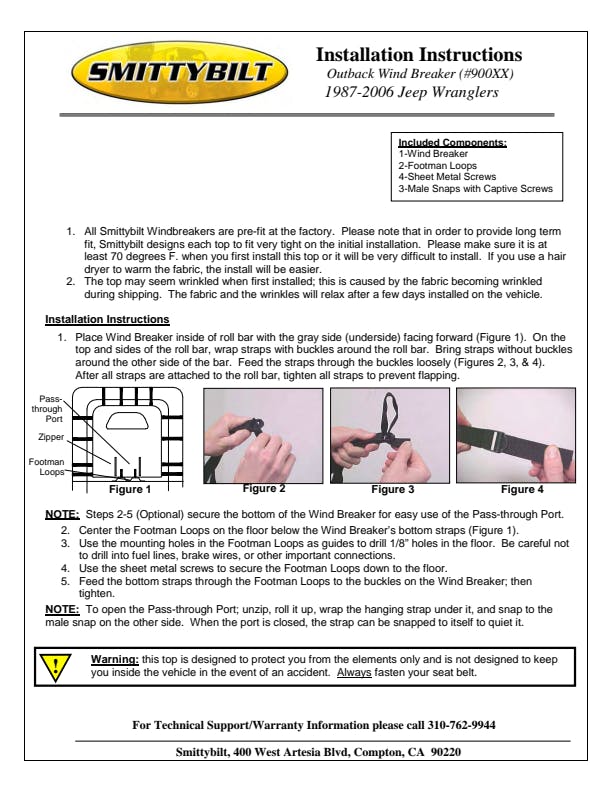 SMITTYBILT

Installation Instructions
Outback Wind Breaker (#900XX)
1987-2006 Jeep Wranglers

Included Components:
1-Wind Breaker
2-Footman Loops
4-Sheet Metal Screws
3-Male Snaps with Captive Screws

1. All Smittybilt Windbreakers are pre-fit at the factory. Please note that in order to provide long term fit, Smittybilt designs each top to fit very tight on the initial installation. Please make sure it is at least 70 degrees F. when you first install this top or it will be very difficult to install. If you use a hair dryer to warm the fabric, the install will be easier.
2. The top may seem wrinkled when first installed; this is caused by the fabric becoming wrinkled during shipping. The fabric and the wrinkles will relax after a few days installed on the vehicle.

Installation Instructions
1. Place Wind Breaker inside of roll bar with the gray side (underside) facing forward (Figure 1). On the top and sides of the roll bar, wrap straps with buckles around the roll bar. Bring straps without buckles around the other side of the bar. Feed the straps through the buckles loosely (Figures 2, 3, & 4). After all straps are attached to the roll bar, tighten all straps to prevent flapping.

Pass-through Port
Zipper
Footman Loops
Figure 1
Figure 2
Figure 3
Figure 4

NOTE: Steps 2-5 (Optional) secure the bottom of the Wind Breaker for easy use of the Pass-through Port.
2. Center the Footman Loops on the floor below the Wind Breaker's bottom straps (Figure 1).
3. Use the mounting holes in the Footman Loops as guides to drill 1/8" holes in the floor. Be careful not to drill into fuel lines, brake wires, or other important connections.
4. Use the sheet metal screws to secure the Footman Loops down to the floor.
5. Feed the bottom straps through the Footman Loops to the buckles on the Wind Breaker; then tighten.
NOTE: To open the Pass-through Port; unzip, roll it up, wrap the hanging strap under it, and snap to the male snap on the other side. When the port is closed, the strap can be snapped to itself to quiet it.

!
Warning: this top is designed to protect you from the elements only and is not designed to keep you inside the vehicle in the event of an accident. Always fasten your seat belt.

For Technical Support/Warranty Information please call 310-762-9944

Smittybilt, 400 West Artesia Blvd, Compton, CA 90220