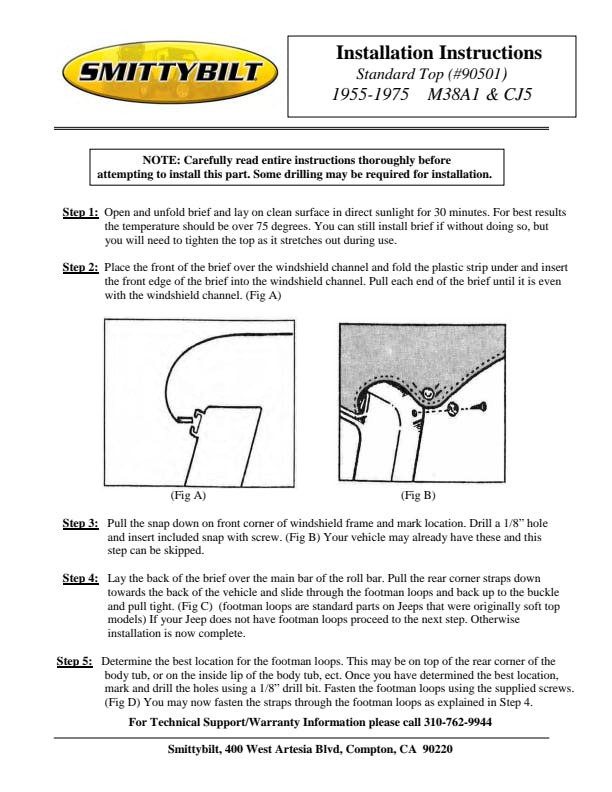 SMITTYBILT

Installation Instructions
Standard Top (#90501)
1955-1975 M38A1 & CJ5

NOTE: Carefully read entire instructions thoroughly before attempting to install this part. Some drilling may be required for installation.

Step 1: Open and unfold brief and lay on clean surface in direct sunlight for 30 minutes. For best results the temperature should be over 75 degrees. You can still install brief if without doing so, but you will need to tighten the top as it stretches out during use.

Step 2: Place the front of the brief over the windshield channel and fold the plastic strip under and insert the front edge of the brief into the windshield channel. Pull each end of the brief until it is even with the windshield channel. (Fig A)

(Fig A)

(Fig B)

Step 3: Pull the snap down on front corner of windshield frame and mark location. Drill a 1/8" hole and insert included snap with screw. (Fig B) Your vehicle may already have these and this step can be skipped.

Step 4: Lay the back of the brief over the main bar of the roll bar. Pull the rear corner straps down towards the back of the vehicle and slide through the footman loops and back up to the buckle and pull tight. (Fig C) (footman loops are standard parts on Jeeps that were originally soft top models) If your Jeep does not have footman loops proceed to the next step. Otherwise installation is now complete.

Step 5: Determine the best location for the footman loops. This may be on top of the rear corner of the body tub, or on the inside lip of the body tub, ect. Once you have determined the best location, mark and drill the holes using a 1/8" drill bit. Fasten the footman loops using the supplied screws. (Fig D) You may now fasten the straps through the footman loops as explained in Step 4.

For Technical Support/Warranty Information please call 310-762-9944

Smittybilt, 400 West Artesia Blvd, Compton, CA 90220