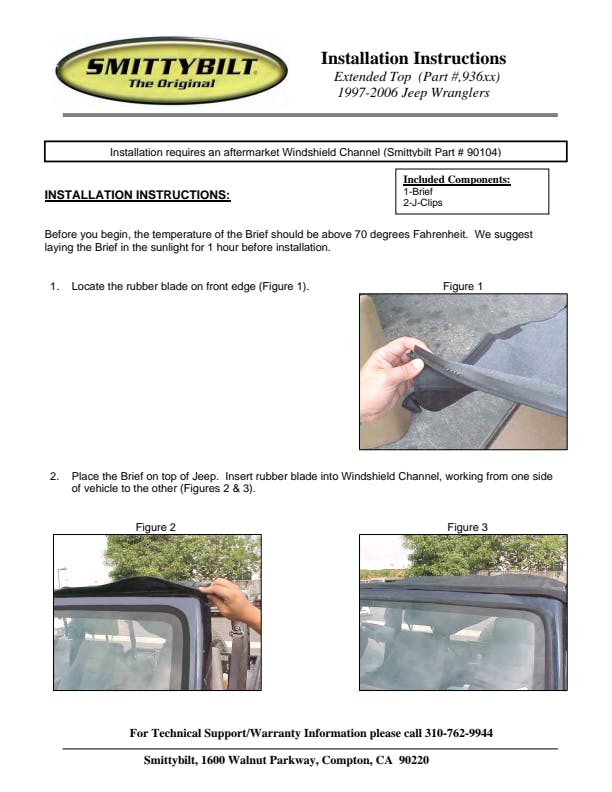 SMITTYBILT
The Original

Installation Instructions
Extended Top (Part #,936xx)
1997-2006 Jeep Wranglers

Installation requires an aftermarket Windshield Channel (Smittybilt Part # 90104)

INSTALLATION INSTRUCTIONS:

Included Components:
1-Brief
2-J-Clips

Before you begin, the temperature of the Brief should be above 70 degrees Fahrenheit. We suggest laying the Brief in the sunlight for 1 hour before installation.

1. Locate the rubber blade on front edge (Figure 1).

Figure 1

2. Place the Brief on top of Jeep. Insert rubber blade into Windshield Channel, working from one side of vehicle to the other (Figures 2 & 3).

Figure 2

Figure 3

For Technical Support/Warranty Information please call 310-762-9944

Smittybilt, 1600 Walnut Parkway, Compton, CA 90220