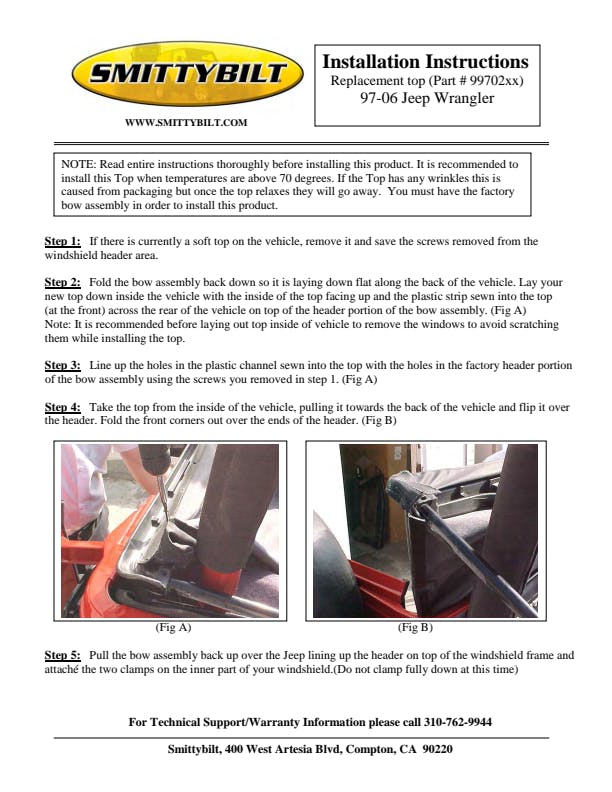 SMITTYBILT

WWW.SMITTYBILT.COM

Installation Instructions
Replacement top (Part # 99702xx)
97-06 Jeep Wrangler

NOTE: Read entire instructions thoroughly before installing this product. It is recommended to install this Top when temperatures are above 70 degrees. If the Top has any wrinkles this is caused from packaging but once the top relaxes they will go away. You must have the factory bow assembly in order to install this product.

Step 1: If there is currently a soft top on the vehicle, remove it and save the screws removed from the windshield header area.

Step 2: Fold the bow assembly back down so it is laying down flat along the back of the vehicle. Lay your new top down inside the vehicle with the inside of the top facing up and the plastic strip sewn into the top (at the front) across the rear of the vehicle on top of the header portion of the bow assembly. (Fig A)
Note: It is recommended before laying out top inside of vehicle to remove the windows to avoid scratching them while installing the top.

Step 3: Line up the holes in the plastic channel sewn into the top with the holes in the factory header portion of the bow assembly using the screws you removed in step 1. (Fig A)

Step 4: Take the top from the inside of the vehicle, pulling it towards the back of the vehicle and flip it over the header. Fold the front corners out over the ends of the header. (Fig B)

(Fig A)

(Fig B)

Step 5: Pull the bow assembly back up over the Jeep lining up the header on top of the windshield frame and attaché the two clamps on the inner part of your windshield.(Do not clamp fully down at this time)

For Technical Support/Warranty Information please call 310-762-9944

Smittybilt, 400 West Artesia Blvd, Compton, CA 90220