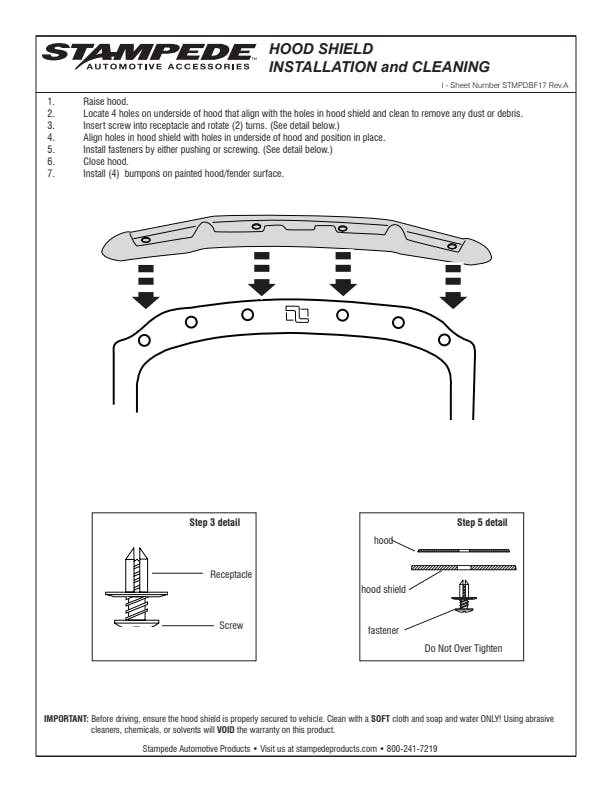 STAMPEDE™
AUTOMOTIVE ACCESSORIES

HOOD SHIELD
INSTALLATION and CLEANING

I - Sheet Number STMPDBF17 Rev.A

1. Raise hood.
2. Locate 4 holes on underside of hood that align with the holes in hood shield and clean to remove any dust or debris.
3. Insert screw into receptacle and rotate (2) turns. (See detail below.)
4. Align holes in hood shield with holes in underside of hood and position in place.
5. Install fasteners by either pushing or screwing. (See detail below.)
6. Close hood.
7. Install (4) bumpons on painted hood/fender surface.

Step 3 detail

Receptacle

Screw

Step 5 detail

hood

hood shield

fastener

Do Not Over Tighten

IMPORTANT: Before driving, ensure the hood shield is properly secured to vehicle. Clean with a SOFT cloth and soap and water ONLY! Using abrasive cleaners, chemicals, or solvents will VOID the warranty on this product.

Stampede Automotive Products • Visit us at stampedeproducts.com • 800-241-7219