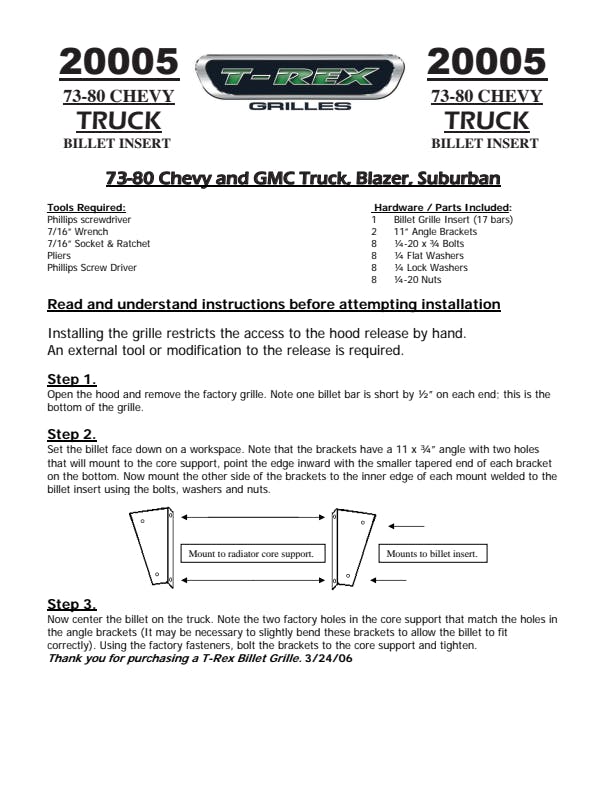 20005
73-80 CHEVY
TRUCK
BILLET INSERT

T-REX
GRILLES

20005
73-80 CHEVY
TRUCK
BILLET INSERT

73-80 Chevy and GMC Truck, Blazer, Suburban

Tools Required:
Phillips screwdriver
7/16" Wrench
7/16" Socket & Ratchet
Pliers
Phillips Screw Driver

Hardware / Parts Included:
1 Billet Grille Insert (17 bars)
2 11" Angle Brackets
8 ¼-20 x ¾ Bolts
8 ¼ Flat Washers
8 ¼ Lock Washers
8 ¼-20 Nuts

Read and understand instructions before attempting installation

Installing the grille restricts the access to the hood release by hand.
An external tool or modification to the release is required.

Step 1.
Open the hood and remove the factory grille. Note one billet bar is short by ½" on each end; this is the bottom of the grille.

Step 2.
Set the billet face down on a workspace. Note that the brackets have a 11 x ¾" angle with two holes that will mount to the core support, point the edge inward with the smaller tapered end of each bracket on the bottom. Now mount the other side of the brackets to the inner edge of each mount welded to the billet insert using the bolts, washers and nuts.

Mount to radiator core support.

Mounts to billet insert.

Step 3.
Now center the billet on the truck. Note the two factory holes in the core support that match the holes in the angle brackets (It may be necessary to slightly bend these brackets to allow the billet to fit correctly). Using the factory fasteners, bolt the brackets to the core support and tighten.
Thank you for purchasing a T-Rex Billet Grille. 3/24/06