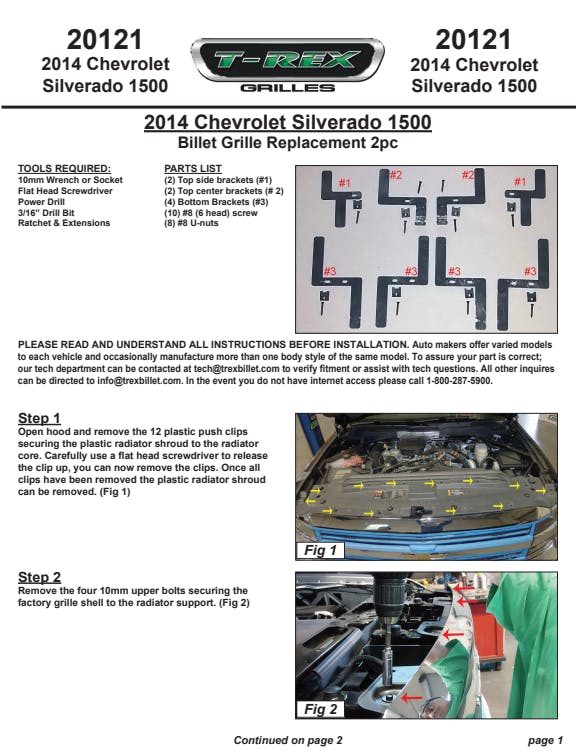 20121
2014 Chevrolet
Silverado 1500

T-REX
GRILLES

20121
2014 Chevrolet
Silverado 1500

2014 Chevrolet Silverado 1500
Billet Grille Replacement 2pc

TOOLS REQUIRED:
10mm Wrench or Socket
Flat Head Screwdriver
Power Drill
3/16" Drill Bit
Ratchet & Extensions

PARTS LIST
(2) Top side brackets (#1)
(2) Top center brackets (# 2)
(4) Bottom Brackets (#3)
(10) #8 (6 head) screw
(8) #8 U-nuts

#1 #2 #2 #1
#3 #3 #3 #3

PLEASE READ AND UNDERSTAND ALL INSTRUCTIONS BEFORE INSTALLATION. Auto makers offer varied models to each vehicle and occasionally manufacture more than one body style of the same model. To assure your part is correct; our tech department can be contacted at tech@trexbillet.com to verify fitment or assist with tech questions. All other inquires can be directed to info@trexbillet.com. In the event you do not have internet access please call 1-800-287-5900.

Step 1
Open hood and remove the 12 plastic push clips securing the plastic radiator shroud to the radiator core. Carefully use a flat head screwdriver to release the clip up, you can now remove the clips. Once all clips have been removed the plastic radiator shroud can be removed. (Fig 1)

Fig 1

Step 2
Remove the four 10mm upper bolts securing the factory grille shell to the radiator support. (Fig 2)

Fig 2

Continued on page 2

page 1