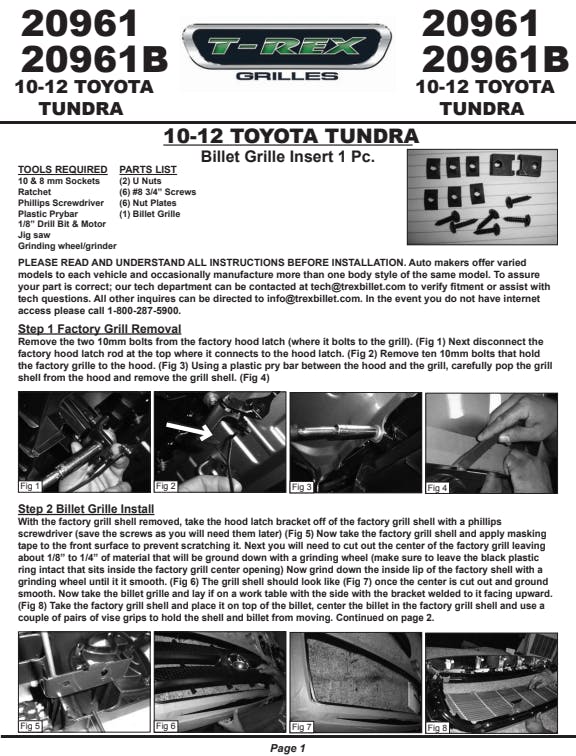 20961
20961B
10-12 TOYOTA TUNDRA

T-REX
GRILLES

20961
20961B
10-12 TOYOTA TUNDRA

10-12 TOYOTA TUNDRA
Billet Grille Insert 1 Pc.

TOOLS REQUIRED
10 & 8 mm Sockets
Ratchet
Phillips Screwdriver
Plastic Prybar
1/8" Drill Bit & Motor
Jig saw
Grinding wheel/grinder

PARTS LIST
(2) U Nuts
(6) #8 3/4" Screws
(6) Nut Plates
(1) Billet Grille

PLEASE READ AND UNDERSTAND ALL INSTRUCTIONS BEFORE INSTALLATION. Auto makers offer varied models to each vehicle and occasionally manufacture more than one body style of the same model. To assure your part is correct; our tech department can be contacted at tech@trexbillet.com to verify fitment or assist with tech questions. All other inquires can be directed to info@trexbillet.com. In the event you do not have internet access please call 1-800-287-5900.

Step 1 Factory Grill Removal
Remove the two 10mm bolts from the factory hood latch (where it bolts to the grill). (Fig 1) Next disconnect the factory hood latch rod at the top where it connects to the hood latch. (Fig 2) Remove ten 10mm bolts that hold the factory grille to the hood. (Fig 3) Using a plastic pry bar between the hood and the grill, carefully pop the grill shell from the hood and remove the grill shell. (Fig 4)

Fig 1
Fig 2
Fig 3
Fig 4

Step 2 Billet Grille Install
With the factory grill shell removed, take the hood latch bracket off of the factory grill shell with a phillips screwdriver (save the screws as you will need them later) (Fig 5) Now take the factory grill shell and apply masking tape to the front surface to prevent scratching it. Next you will need to cut out the center of the factory grill leaving about 1/8" to 1/4" of material that will be ground down with a grinding wheel (make sure to leave the black plastic ring intact that sits inside the factory grill center opening) Now grind down the inside lip of the factory shell with a grinding wheel until it it smooth. (Fig 6) The grill shell should look like (Fig 7) once the center is cut out and ground smooth. Now take the billet grille and lay if on a work table with the side with the bracket welded to it facing upward. (Fig 8) Take the factory grill shell and place it on top of the billet, center the billet in the factory grill shell and use a couple of pairs of vise grips to hold the shell and billet from moving. Continued on page 2.

Fig 5
Fig 6
Fig 7
Fig 8

Page 1