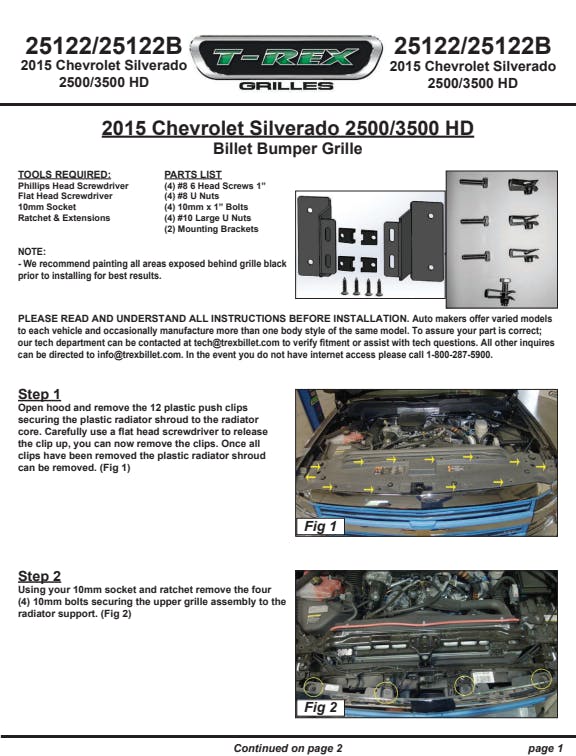 25122/25122B
2015 Chevrolet Silverado
2500/3500 HD

T-REX
GRILLES

25122/25122B
2015 Chevrolet Silverado
2500/3500 HD

2015 Chevrolet Silverado 2500/3500 HD
Billet Bumper Grille

TOOLS REQUIRED:
Phillips Head Screwdriver
Flat Head Screwdriver
10mm Socket
Ratchet & Extensions

PARTS LIST
(4) #8 6 Head Screws 1"
(4) #8 U Nuts
(4) 10mm x 1" Bolts
(4) #10 Large U Nuts
(2) Mounting Brackets

NOTE:
- We recommend painting all areas exposed behind grille black prior to installing for best results.

PLEASE READ AND UNDERSTAND ALL INSTRUCTIONS BEFORE INSTALLATION. Auto makers offer varied models to each vehicle and occasionally manufacture more than one body style of the same model. To assure your part is correct; our tech department can be contacted at tech@trexbillet.com to verify fitment or assist with tech questions. All other inquires can be directed to info@trexbillet.com. In the event you do not have internet access please call 1-800-287-5900.

Step 1
Open hood and remove the 12 plastic push clips securing the plastic radiator shroud to the radiator core. Carefully use a flat head screwdriver to release the clip up, you can now remove the clips. Once all clips have been removed the plastic radiator shroud can be removed. (Fig 1)

Fig 1

Step 2
Using your 10mm socket and ratchet remove the four (4) 10mm bolts securing the upper grille assembly to the radiator support. (Fig 2)

Fig 2

Continued on page 2

page 1