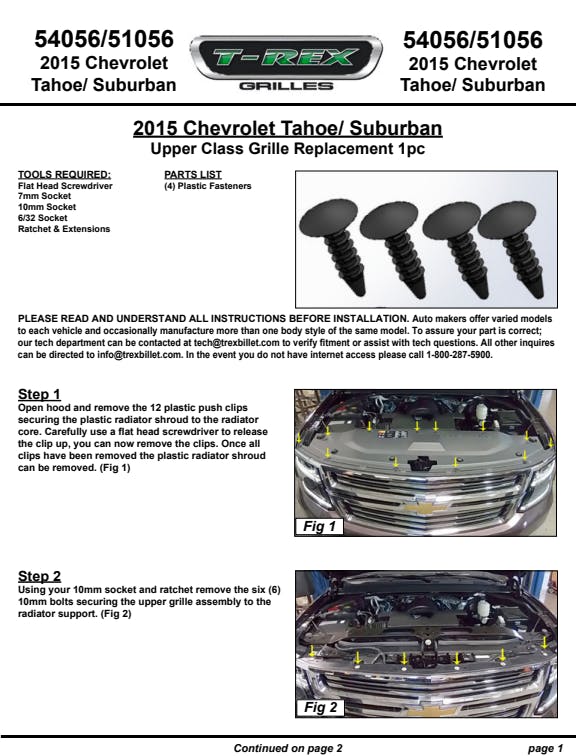 54056/51056
2015 Chevrolet
Tahoe/ Suburban

T-REX
GRILLES

54056/51056
2015 Chevrolet
Tahoe/ Suburban

2015 Chevrolet Tahoe/ Suburban
Upper Class Grille Replacement 1pc

TOOLS REQUIRED:
Flat Head Screwdriver
7mm Socket
10mm Socket
6/32 Socket
Ratchet & Extensions

PARTS LIST
(4) Plastic Fasteners

PLEASE READ AND UNDERSTAND ALL INSTRUCTIONS BEFORE INSTALLATION. Auto makers offer varied models to each vehicle and occasionally manufacture more than one body style of the same model. To assure your part is correct; our tech department can be contacted at tech@trexbillet.com to verify fitment or assist with tech questions. All other inquires can be directed to info@trexbillet.com. In the event you do not have internet access please call 1-800-287-5900.

Step 1
Open hood and remove the 12 plastic push clips securing the plastic radiator shroud to the radiator core. Carefully use a flat head screwdriver to release the clip up, you can now remove the clips. Once all clips have been removed the plastic radiator shroud can be removed. (Fig 1)

Fig 1

Step 2
Using your 10mm socket and ratchet remove the six (6) 10mm bolts securing the upper grille assembly to the radiator support. (Fig 2)

Fig 2

Continued on page 2

page 1