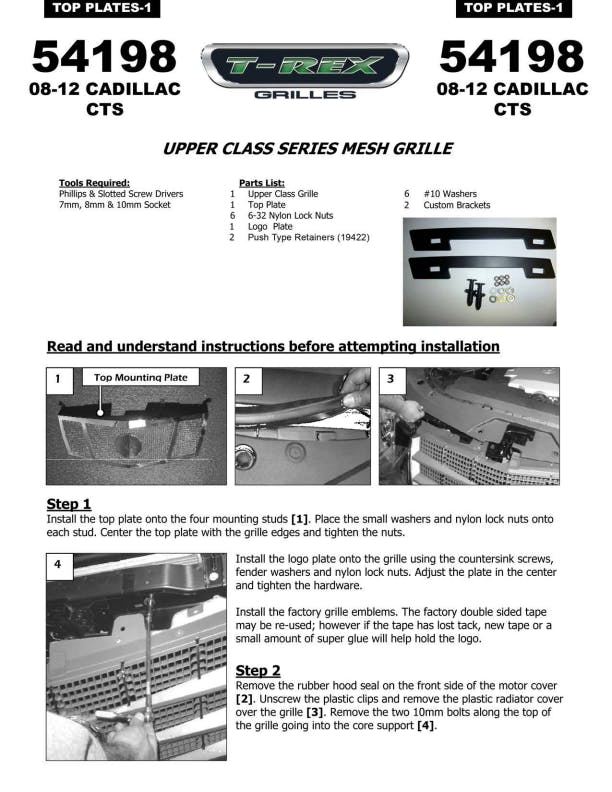 TOP PLATES-1

54198
08-12 CADILLAC CTS

T-REX
GRILLES

TOP PLATES-1

54198
08-12 CADILLAC CTS

UPPER CLASS SERIES MESH GRILLE

Tools Required:
Phillips & Slotted Screw Drivers
7mm, 8mm & 10mm Socket

Parts List:
1 Upper Class Grille
1 Top Plate
6 6-32 Nylon Lock Nuts
1 Logo Plate
2 Push Type Retainers (19422)

6 #10 Washers
2 Custom Brackets

Read and understand instructions before attempting installation

1 Top Mounting Plate

2

3

Step 1
Install the top plate onto the four mounting studs [1]. Place the small washers and nylon lock nuts onto each stud. Center the top plate with the grille edges and tighten the nuts.

4

Install the logo plate onto the grille using the countersink screws, fender washers and nylon lock nuts. Adjust the plate in the center and tighten the hardware.

Install the factory grille emblems. The factory double sided tape may be re-used; however if the tape has lost tack, new tape or a small amount of super glue will help hold the logo.

Step 2
Remove the rubber hood seal on the front side of the motor cover [2]. Unscrew the plastic clips and remove the plastic radiator cover over the grille [3]. Remove the two 10mm bolts along the top of the grille going into the core support [4].