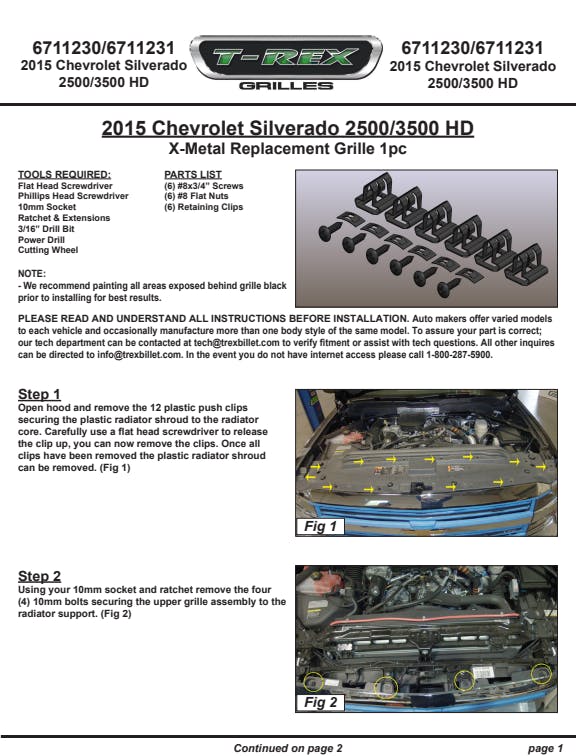 6711230/6711231
2015 Chevrolet Silverado
2500/3500 HD

T-REX
GRILLES

6711230/6711231
2015 Chevrolet Silverado
2500/3500 HD

2015 Chevrolet Silverado 2500/3500 HD
X-Metal Replacement Grille 1pc

TOOLS REQUIRED:
Flat Head Screwdriver
Phillips Head Screwdriver
10mm Socket
Ratchet & Extensions
3/16" Drill Bit
Power Drill
Cutting Wheel

PARTS LIST
(6) #8x3/4" Screws
(6) #8 Flat Nuts
(6) Retaining Clips

NOTE:
- We recommend painting all areas exposed behind grille black prior to installing for best results.

PLEASE READ AND UNDERSTAND ALL INSTRUCTIONS BEFORE INSTALLATION. Auto makers offer varied models to each vehicle and occasionally manufacture more than one body style of the same model. To assure your part is correct; our tech department can be contacted at tech@trexbillet.com to verify fitment or assist with tech questions. All other inquires can be directed to info@trexbillet.com. In the event you do not have internet access please call 1-800-287-5900.

Step 1
Open hood and remove the 12 plastic push clips securing the plastic radiator shroud to the radiator core. Carefully use a flat head screwdriver to release the clip up, you can now remove the clips. Once all clips have been removed the plastic radiator shroud can be removed. (Fig 1)

Fig 1

Step 2
Using your 10mm socket and ratchet remove the four (4) 10mm bolts securing the upper grille assembly to the radiator support. (Fig 2)

Fig 2

Continued on page 2

page 1