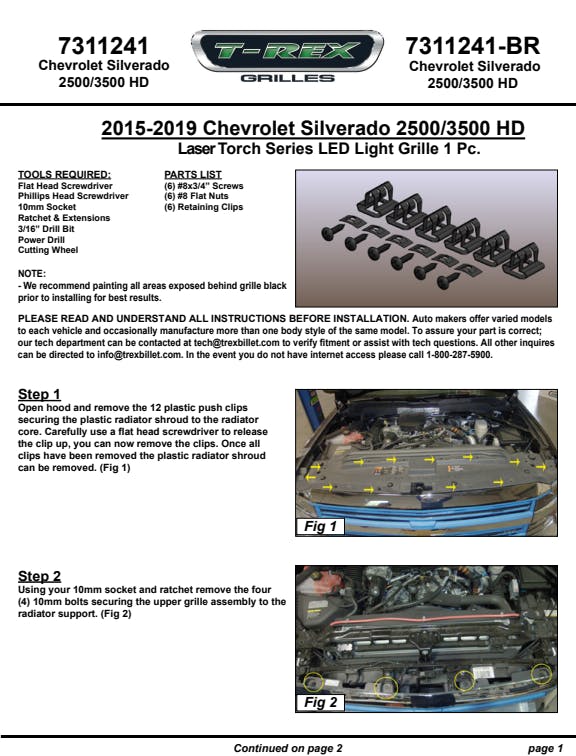 7311241
Chevrolet Silverado
2500/3500 HD

T-REX
GRILLES

7311241-BR
Chevrolet Silverado
2500/3500 HD

2015-2019 Chevrolet Silverado 2500/3500 HD
Laser Torch Series LED Light Grille 1 Pc.

TOOLS REQUIRED:
Flat Head Screwdriver
Phillips Head Screwdriver
10mm Socket
Ratchet & Extensions
3/16" Drill Bit
Power Drill
Cutting Wheel

PARTS LIST
(6) #8x3/4" Screws
(6) #8 Flat Nuts
(6) Retaining Clips

NOTE:
- We recommend painting all areas exposed behind grille black prior to installing for best results.

PLEASE READ AND UNDERSTAND ALL INSTRUCTIONS BEFORE INSTALLATION. Auto makers offer varied models to each vehicle and occasionally manufacture more than one body style of the same model. To assure your part is correct; our tech department can be contacted at tech@trexbillet.com to verify fitment or assist with tech questions. All other inquires can be directed to info@trexbillet.com. In the event you do not have internet access please call 1-800-287-5900.

Step 1
Open hood and remove the 12 plastic push clips securing the plastic radiator shroud to the radiator core. Carefully use a flat head screwdriver to release the clip up, you can now remove the clips. Once all clips have been removed the plastic radiator shroud can be removed. (Fig 1)

Fig 1

Step 2
Using your 10mm socket and ratchet remove the four (4) 10mm bolts securing the upper grille assembly to the radiator support. (Fig 2)

Fig 2

Continued on page 2

page 1