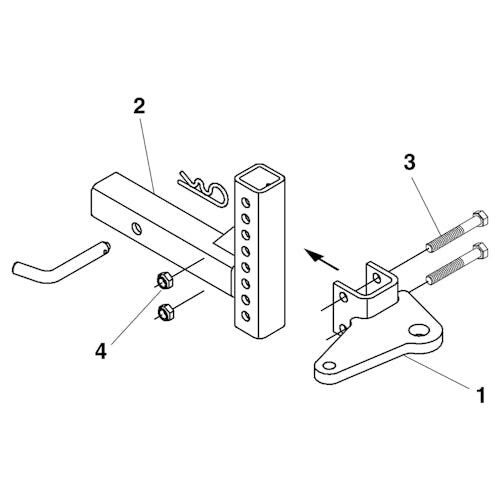 2
3
4
1