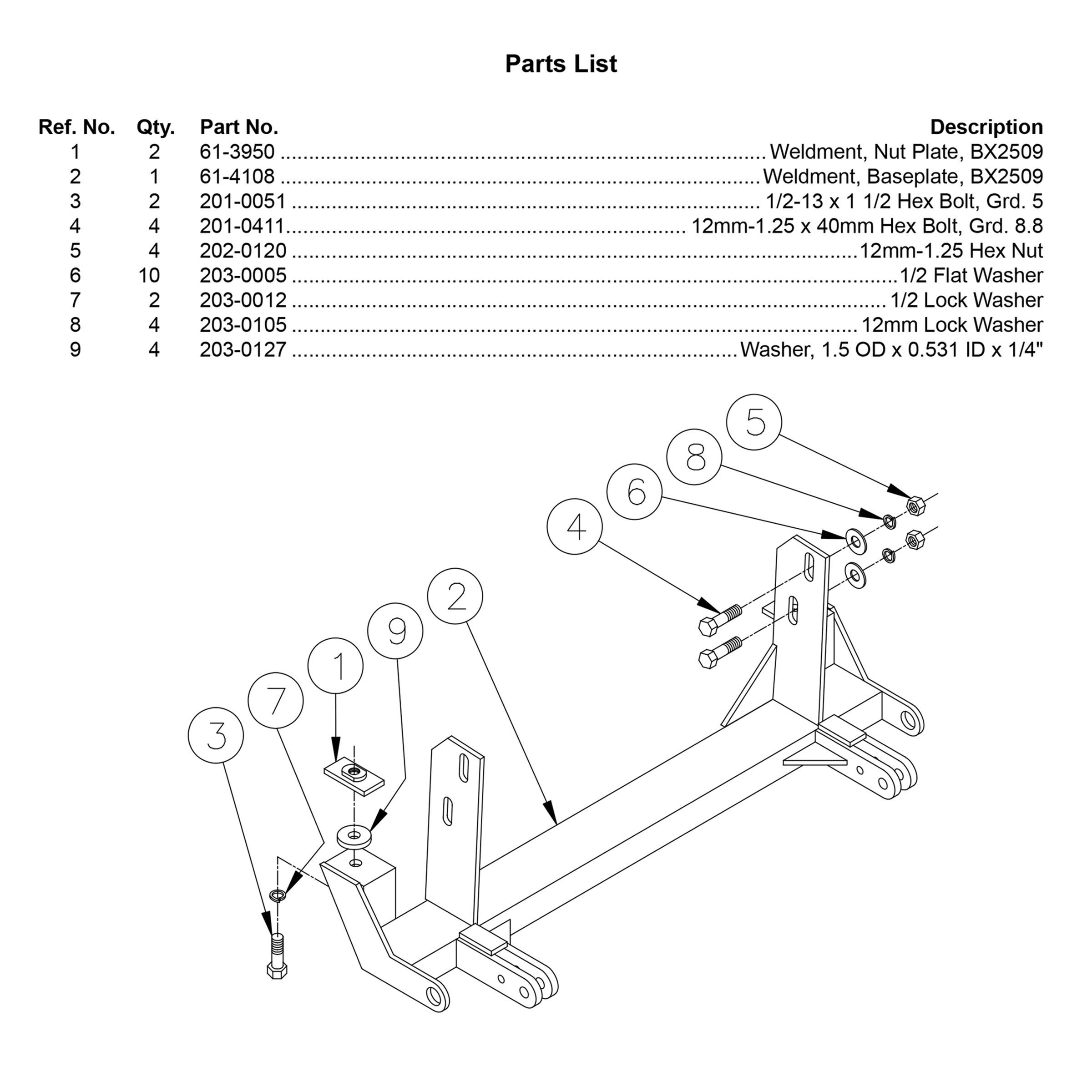 Parts List

| Ref. No. | Qty. | Part No. | Description |
|---|---|---|---|
| 1 | 2 | 61-3950 | Weldment, Nut Plate, BX2509 |
| 2 | 1 | 61-4108 | Weldment, Baseplate, BX2509 |
| 3 | 2 | 201-0051 | 1/2-13 x 1 1/2 Hex Bolt, Grd. 5 |
| 4 | 4 | 201-0411 | 12mm-1.25 x 40mm Hex Bolt, Grd. 8.8 |
| 5 | 4 | 202-0120 | 12mm-1.25 Hex Nut |
| 6 | 10 | 203-0005 | 1/2 Flat Washer |
| 7 | 2 | 203-0012 | 1/2 Lock Washer |
| 8 | 4 | 203-0105 | 12mm Lock Washer |
| 9 | 4 | 203-0127 | Washer, 1.5 OD x 0.531 ID x 1/4" |

5
8
6
4
2
9
1
7
3