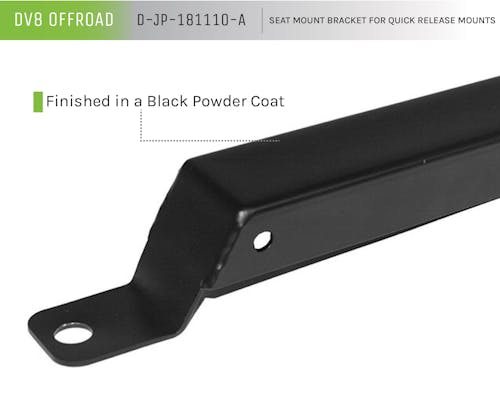 DV8 OFFROAD D-JP-181110-A SEAT MOUNT BRACKET FOR QUICK RELEASE MOUNTS

Finished in a Black Powder Coat