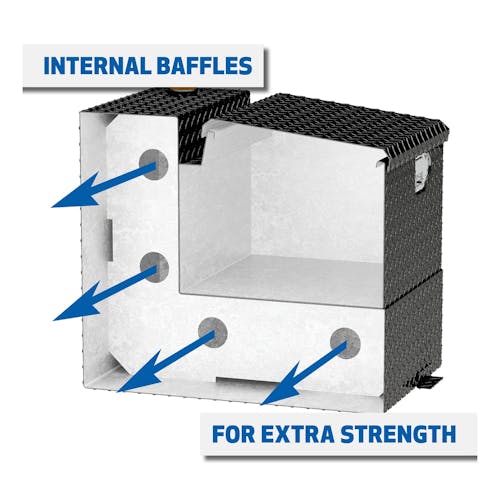 INTERNAL BAFFLES

FOR EXTRA STRENGTH