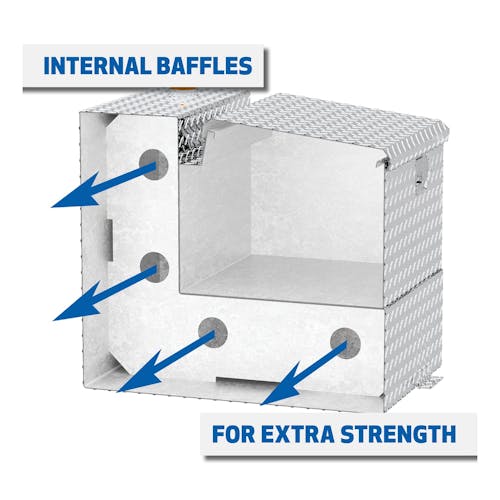 INTERNAL BAFFLES

FOR EXTRA STRENGTH